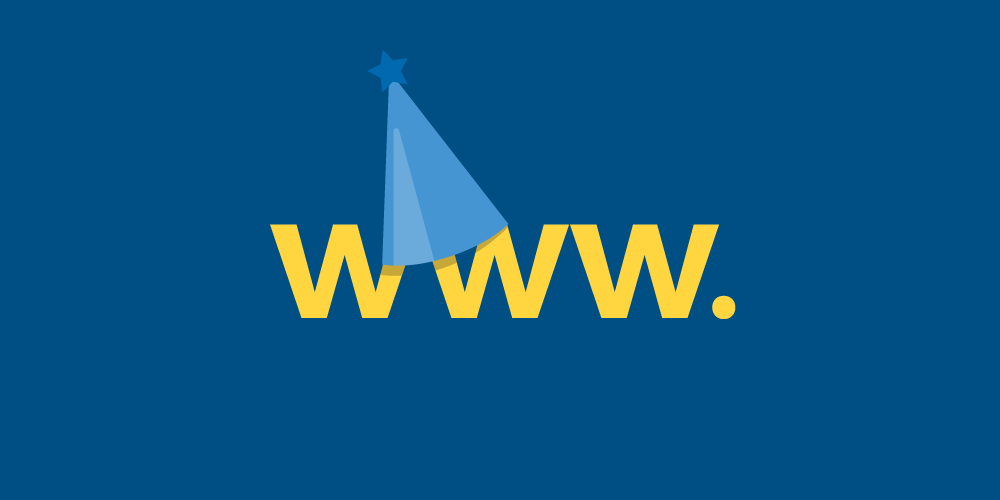 www.